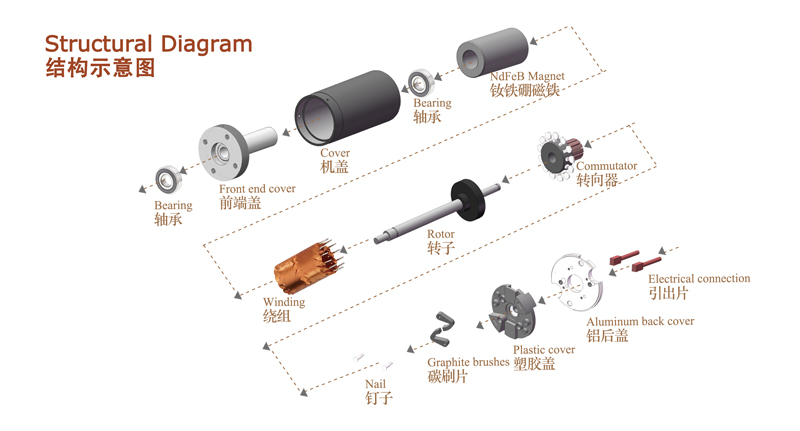 Structural Diagram
结构示意图

NdFeB Magnet
钕铁硼磁铁

Bearing
轴承

Cover
机盖

Front end cover
前端盖

Bearing
轴承

Commutator
转向器

Rotor
转子

Winding
绕组

Electrical connection
引出片

Aluminum back cover
铝后盖

Plastic cover
塑胶盖

Graphite brushes
碳刷片

Nail
钉子